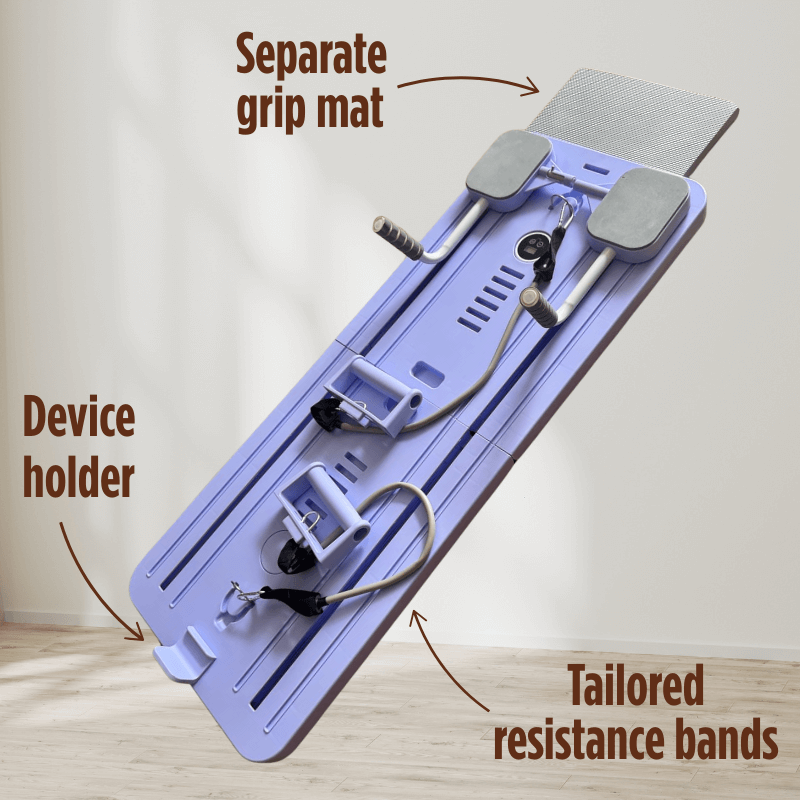 Separate grip mat

Device holder

Tailored resistance bands